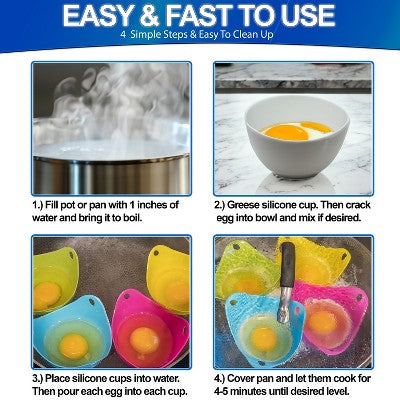 EASY & FAST TO USE
4 Simple Steps & Easy To Clean Up

1.) Fill pot or pan with 1 inches of water and bring it to boil.

2.) Greese silicone cup. Then crack egg into bowl and mix if desired.

3.) Place silicone cups into water. Then pour each egg into each cup.

4.) Cover pan and let them cook for 4-5 minutes until desired level.